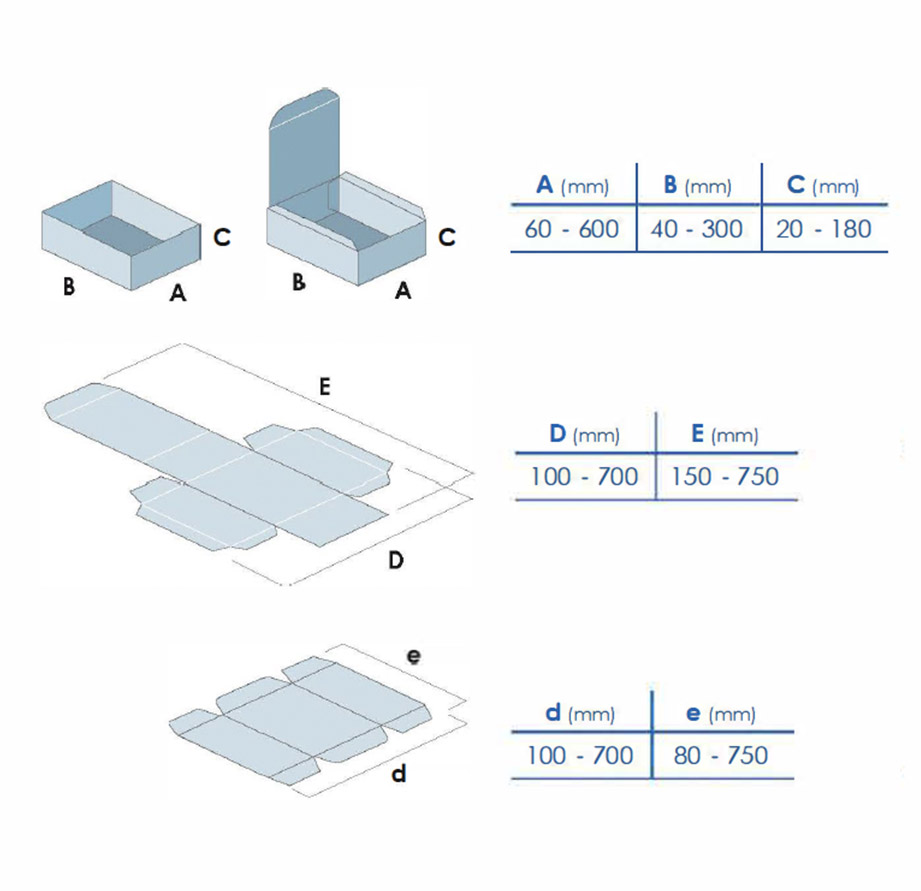 C
B
A

C
B
A

| A (mm) | B (mm) | C (mm) |
|---|---|---|
| 60 - 600 | 40 - 300 | 20 - 180 |

E
D

| D (mm) | E (mm) |
|---|---|
| 100 - 700 | 150 - 750 |

e
d

| d (mm) | e (mm) |
|---|---|
| 100 - 700 | 80 - 750 |