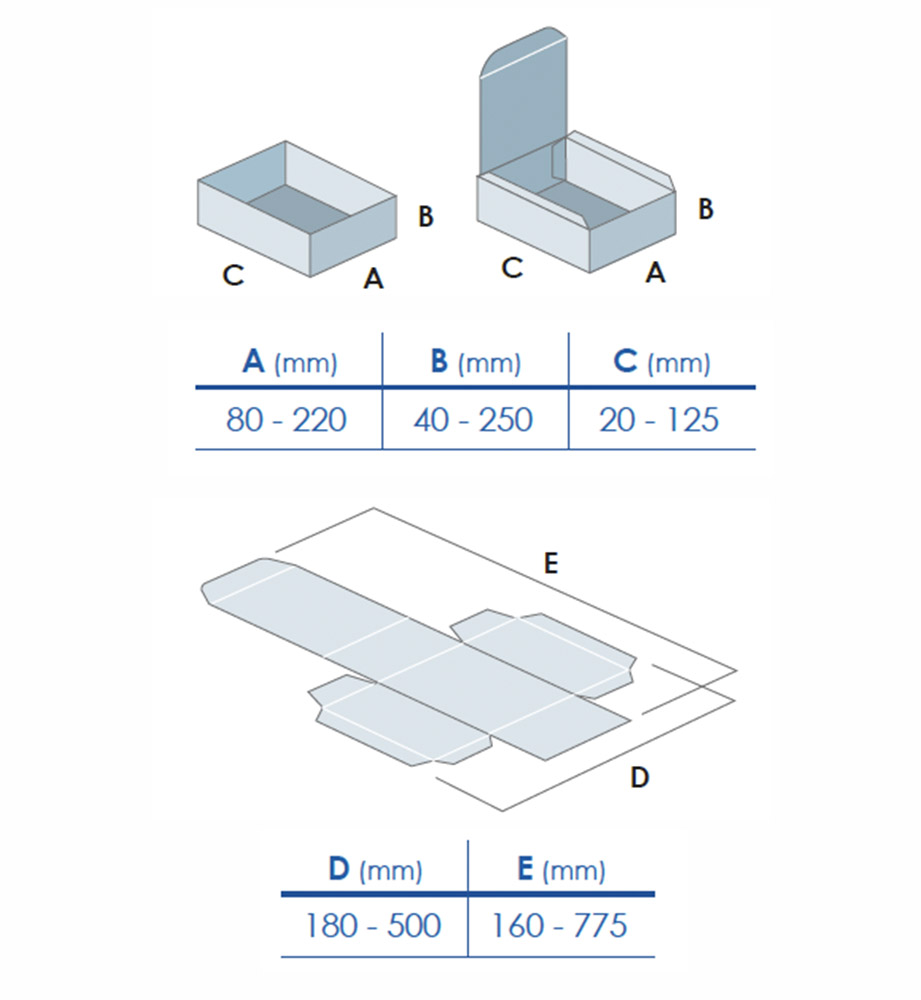 B
C
A

B
C
A

| A (mm) | B (mm) | C (mm) |
|---|---|---|
| 80 - 220 | 40 - 250 | 20 - 125 |

E
D

| D (mm) | E (mm) |
|---|---|
| 180 - 500 | 160 - 775 |